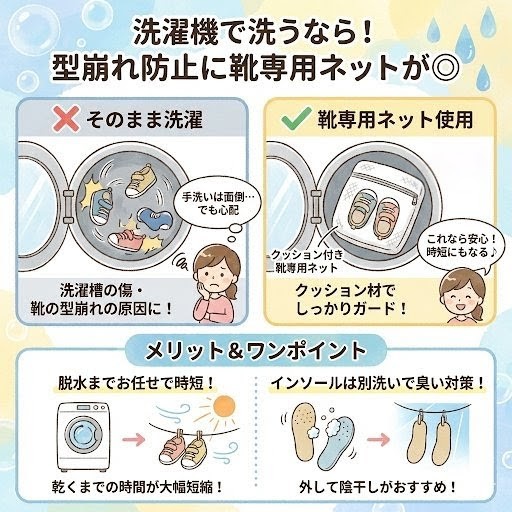 洗濯機で洗うなら！
型崩れ防止に靴専用ネットが◎

そのまま洗濯

手洗いは面倒…でも心配

洗濯槽の傷・靴の型崩れの原因に！

靴専用ネット使用

クッション付き靴専用ネット

これなら安心！時短にもなる♪

クッション材でしっかりガード！

メリット＆ワンポイント

脱水までお任せで時短！

乾くまでの時間が大幅短縮！

インソールは別洗いで臭い対策！

外して陰干しがおすすめ！