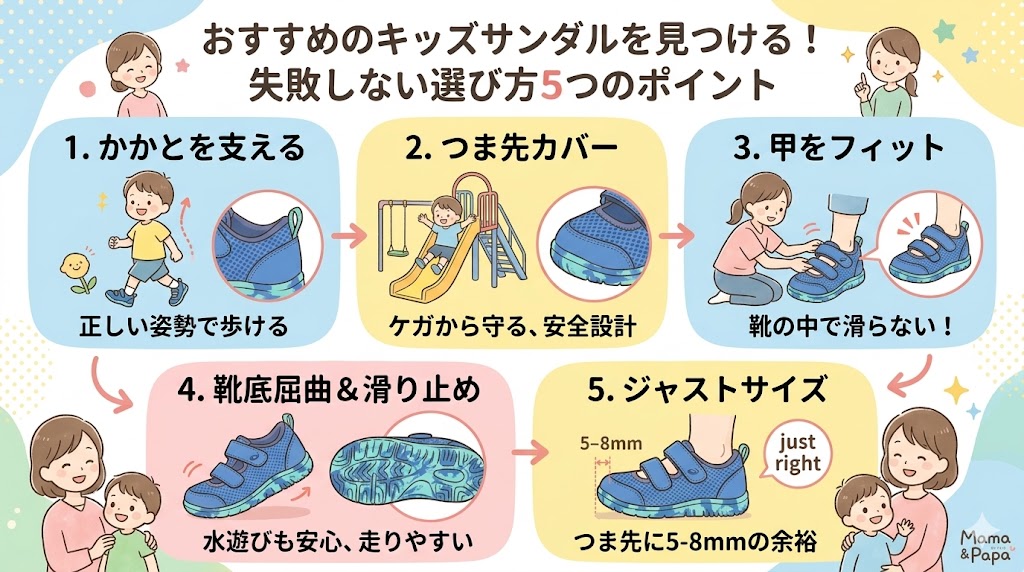 おすすめのキッズサンダルを見つける！
失敗しない選び方5つのポイント

1. かかとを支える
正しい姿勢で歩ける

2. つま先カバー
ケガから守る、安全設計

3. 甲をフィット
靴の中で滑らない！

4. 靴底屈曲＆滑り止め
水遊びも安心、走りやすい

5. ジャストサイズ
5–8mm
just right
つま先に5-8mmの余裕

Mama & Papa